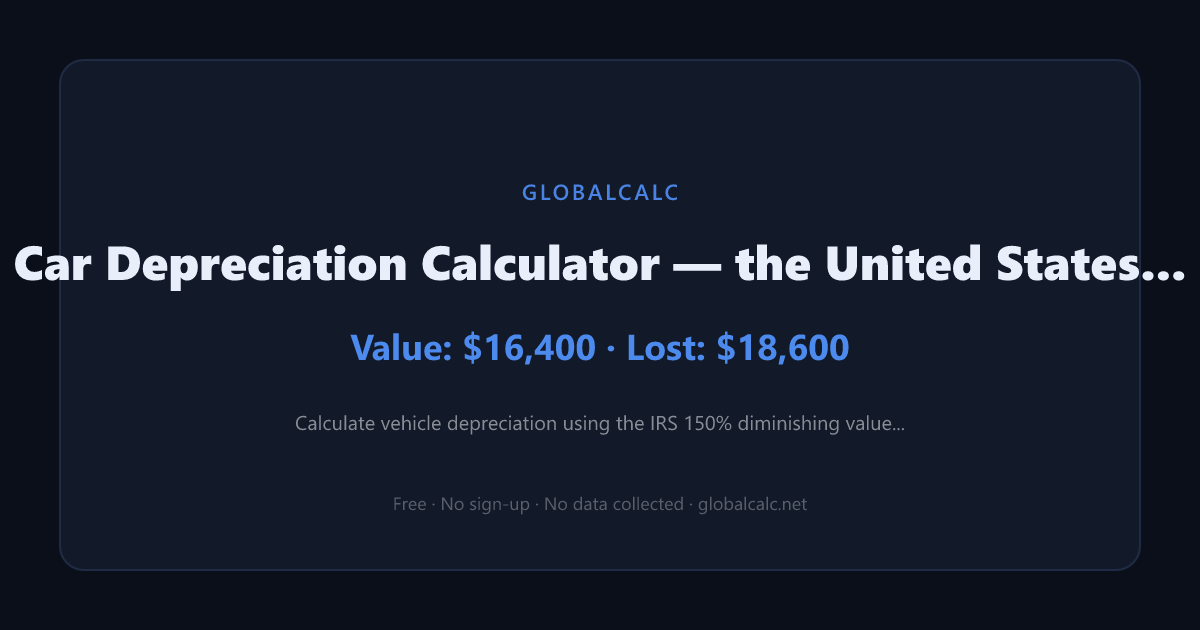 GLOBALCALC

Car Depreciation Calculator — the United States...

Value: $16,400 · Lost: $18,600

Calculate vehicle depreciation using the IRS 150% diminishing value...

Free · No sign-up · No data collected · globalcalc.net